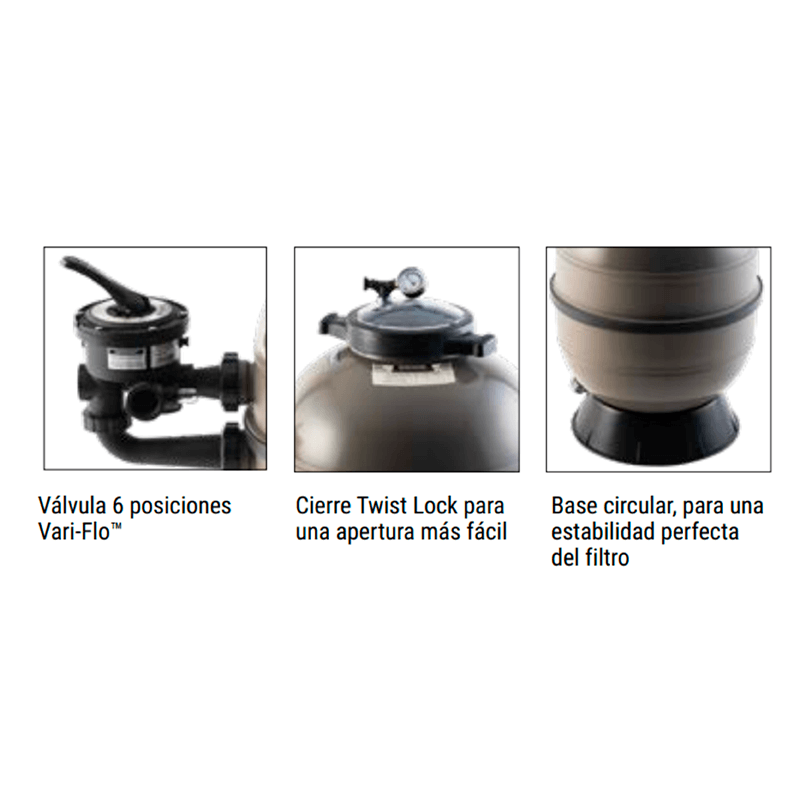 Válvula 6 posiciones Vari-Flo™

Cierre Twist Lock para una apertura más fácil

Base circular, para una estabilidad perfecta del filtro